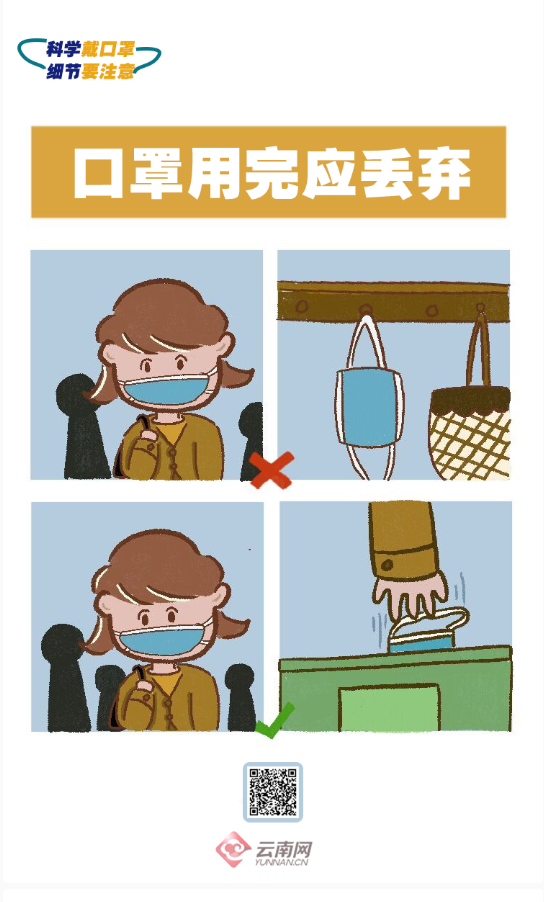 科学戴口罩
细节要注意

口罩用完应丢弃

云南网
YUNNAN.CN