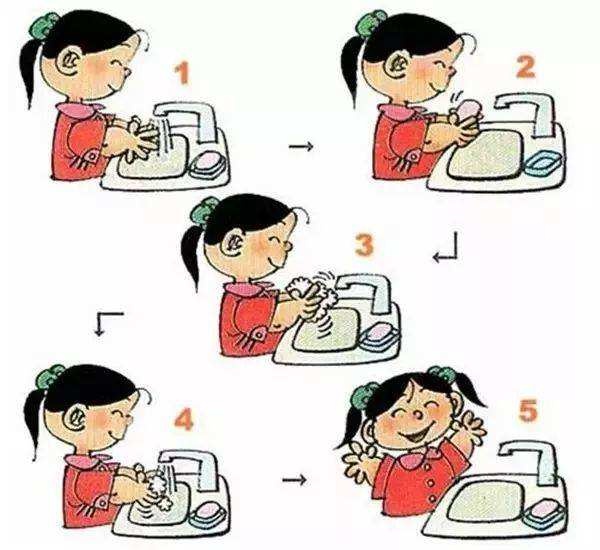 1

2

3

4

5