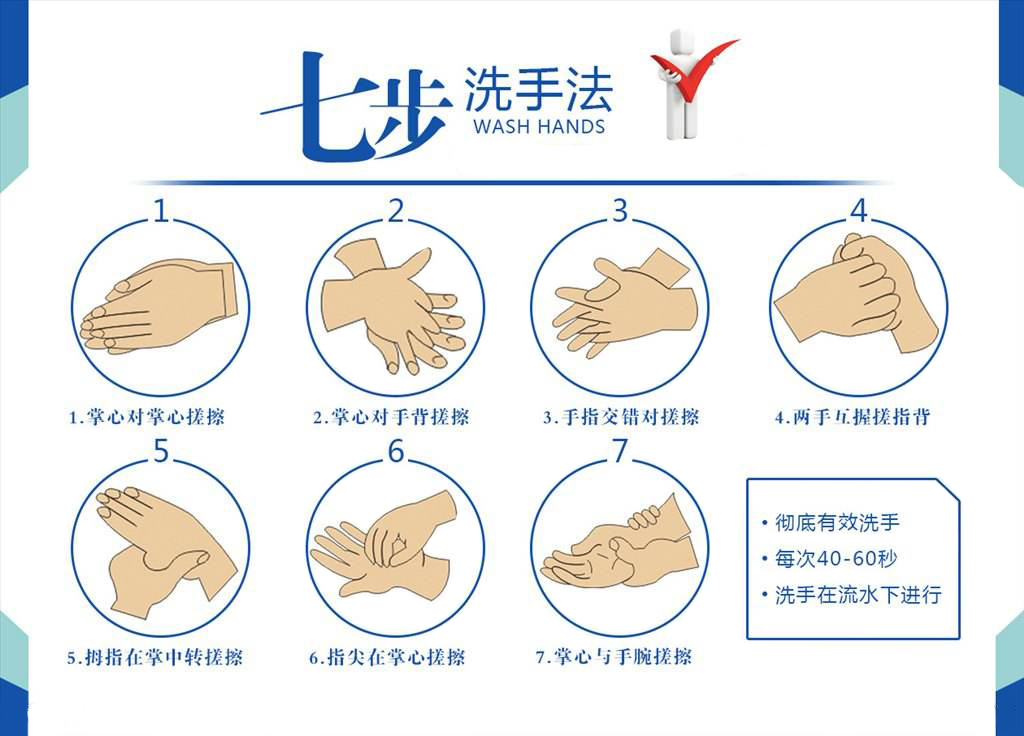 七步 洗手法
WASH HANDS

1
1.掌心对掌心搓擦

2
2.掌心对手背搓擦

3
3.手指交错对搓擦

4
4.两手互握搓指背

5
5.拇指在掌中转搓擦

6
6.指尖在掌心搓擦

7
7.掌心与手腕搓擦

• 彻底有效洗手
• 每次40-60秒
• 洗手在流水下进行